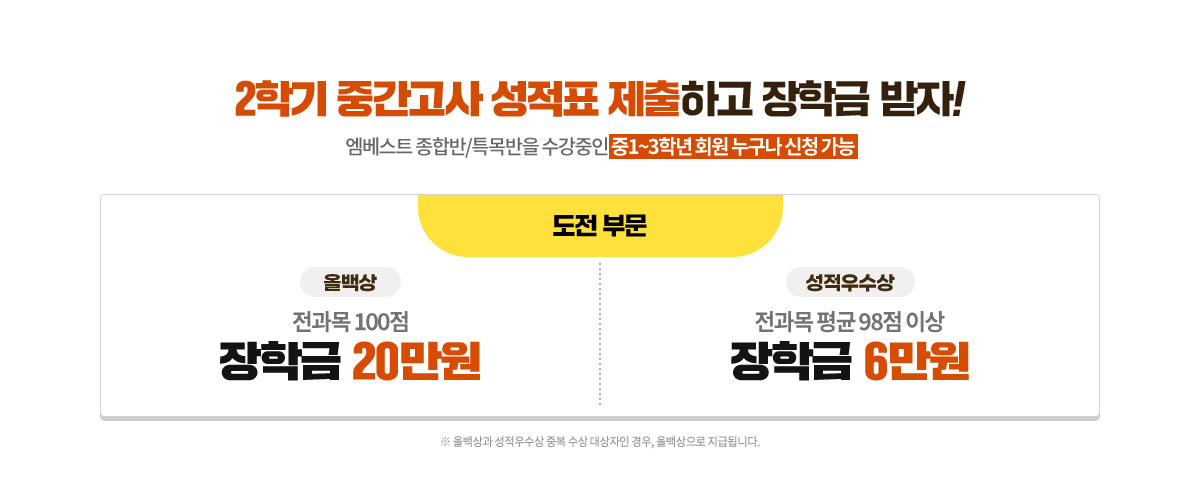 2학기 중간고사 성적표 제출하고 장학금 받자!

엠베스트 종합반/특목반을 수강중인 중1~3학년 회원 누구나 신청 가능

도전 부문

올백상

전과목 100점

장학금 20만원

성적우수상

전과목 평균 98점 이상

장학금 6만원

※ 올백상과 성적우수상 중복 수상 대상자인 경우, 올백상으로 지급됩니다.