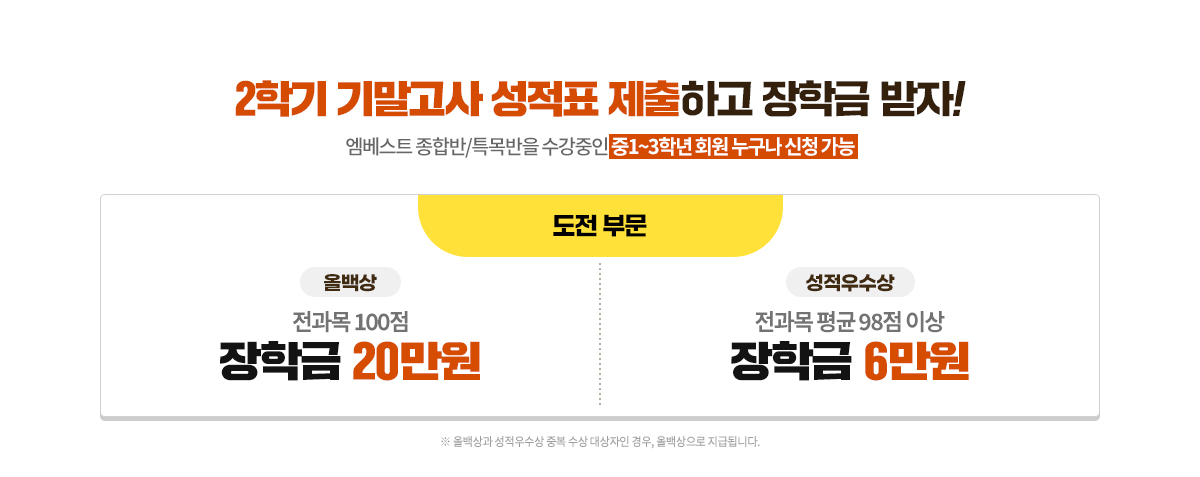 2학기 기말고사 성적표 제출하고 장학금 받자!

엠베스트 종합반/특목반을 수강중인 중1~3학년 회원 누구나 신청 가능

도전 부문

올백상

전과목 100점

장학금 20만원

성적우수상

전과목 평균 98점 이상

장학금 6만원

※ 올백상과 성적우수상 중복 수상 대상자인 경우, 올백상으로 지급됩니다.