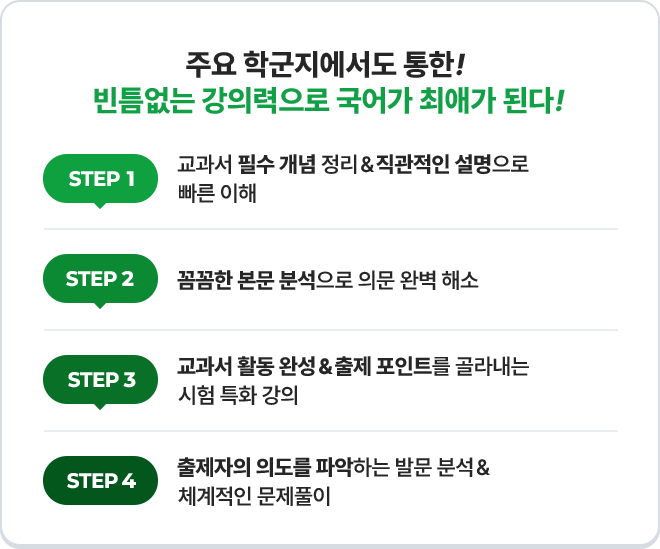 주요 학군지에서도 통한!
빈틈없는 강의력으로 국어가 최애가 된다!

STEP 1

교과서 필수 개념 정리 & 직관적인 설명으로 빠른 이해

STEP 2

꼼꼼한 본문 분석으로 의문 완벽 해소

STEP 3

교과서 활동 완성 & 출제 포인트를 골라내는 시험 특화 강의

STEP 4

출제자의 의도를 파악하는 발문 분석 & 체계적인 문제풀이